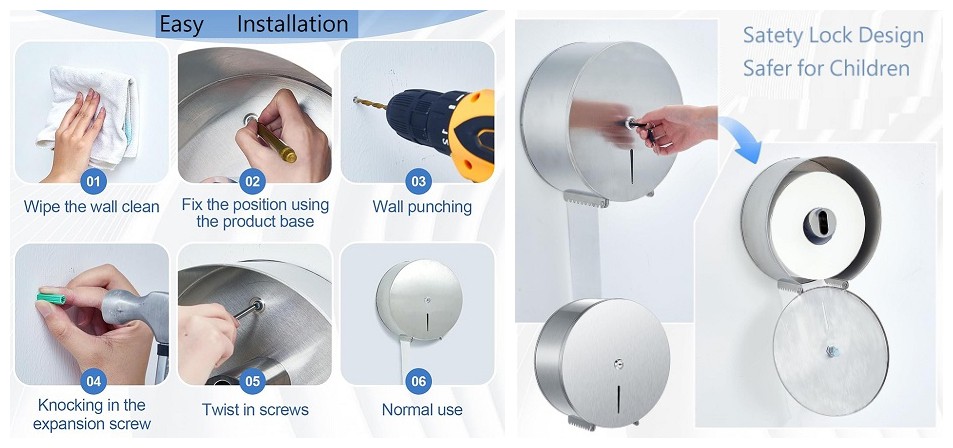 Easy Installation

01
Wipe the wall clean

02
Fix the position using the product base

03
Wall punching

04
Knocking in the expansion screw

05
Twist in screws

06
Normal use

Satety Lock Design
Safer for Children